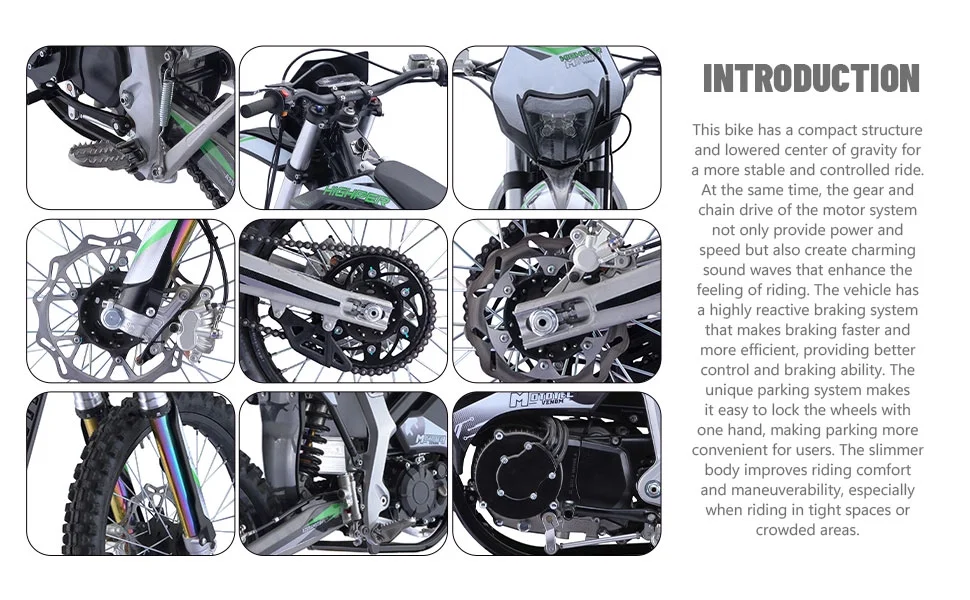 HIGHPER

HIGHPER

MOTOTEC VENOM

INTRODUCTION

This bike has a compact structure and lowered center of gravity for a more stable and controlled ride. At the same time, the gear and chain drive of the motor system not only provide power and speed but also create charming sound waves that enhance the feeling of riding. The vehicle has a highly reactive braking system that makes braking faster and more efficient, providing better control and braking ability. The unique parking system makes it easy to lock the wheels with one hand, making parking more convenient for users. The slimmer body improves riding comfort and maneuverability, especially when riding in tight spaces or crowded areas.