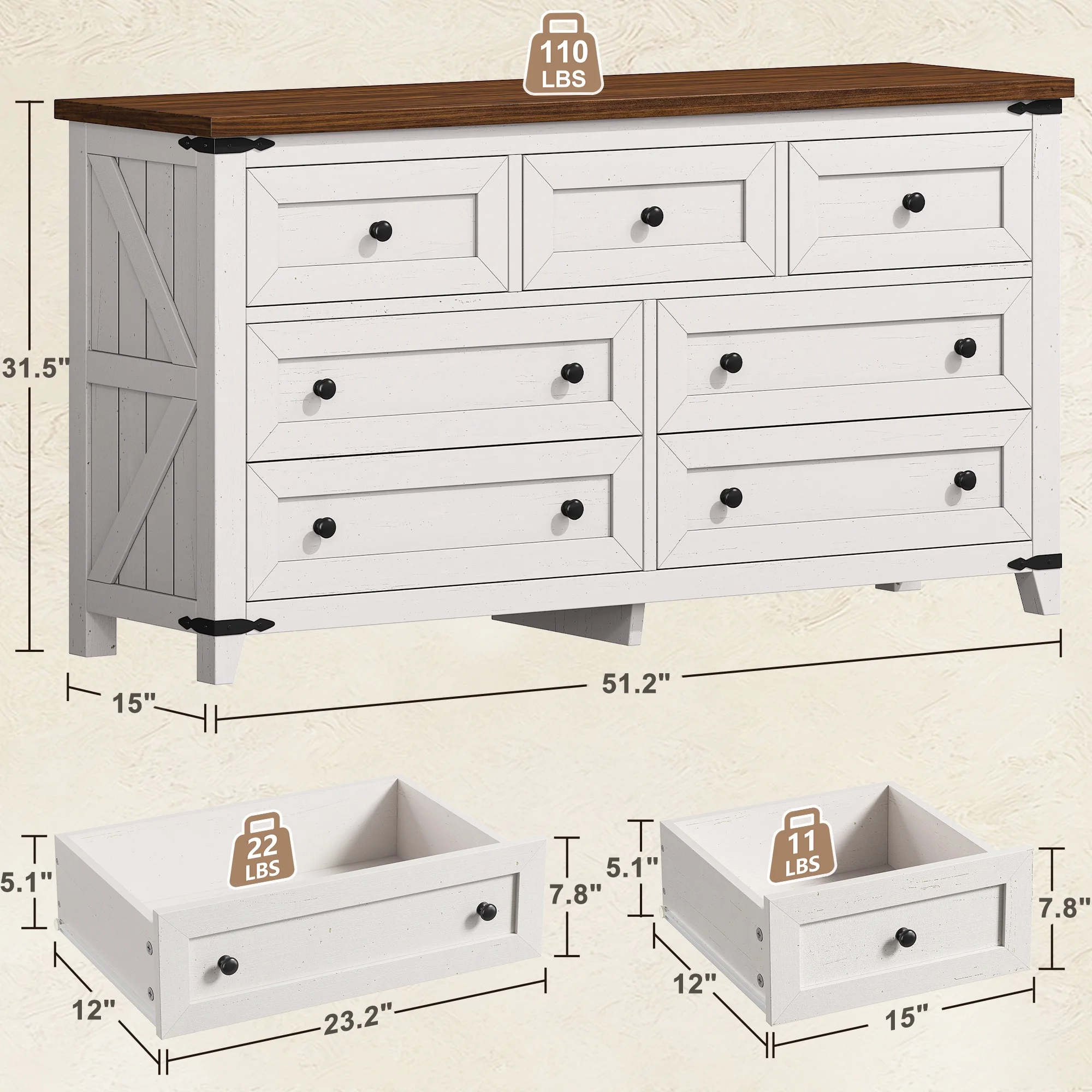 110 LBS

31.5"

15"

51.2"

22 LBS

5.1"

7.8"

12"

23.2"

11 LBS

5.1"

7.8"

12"

15"