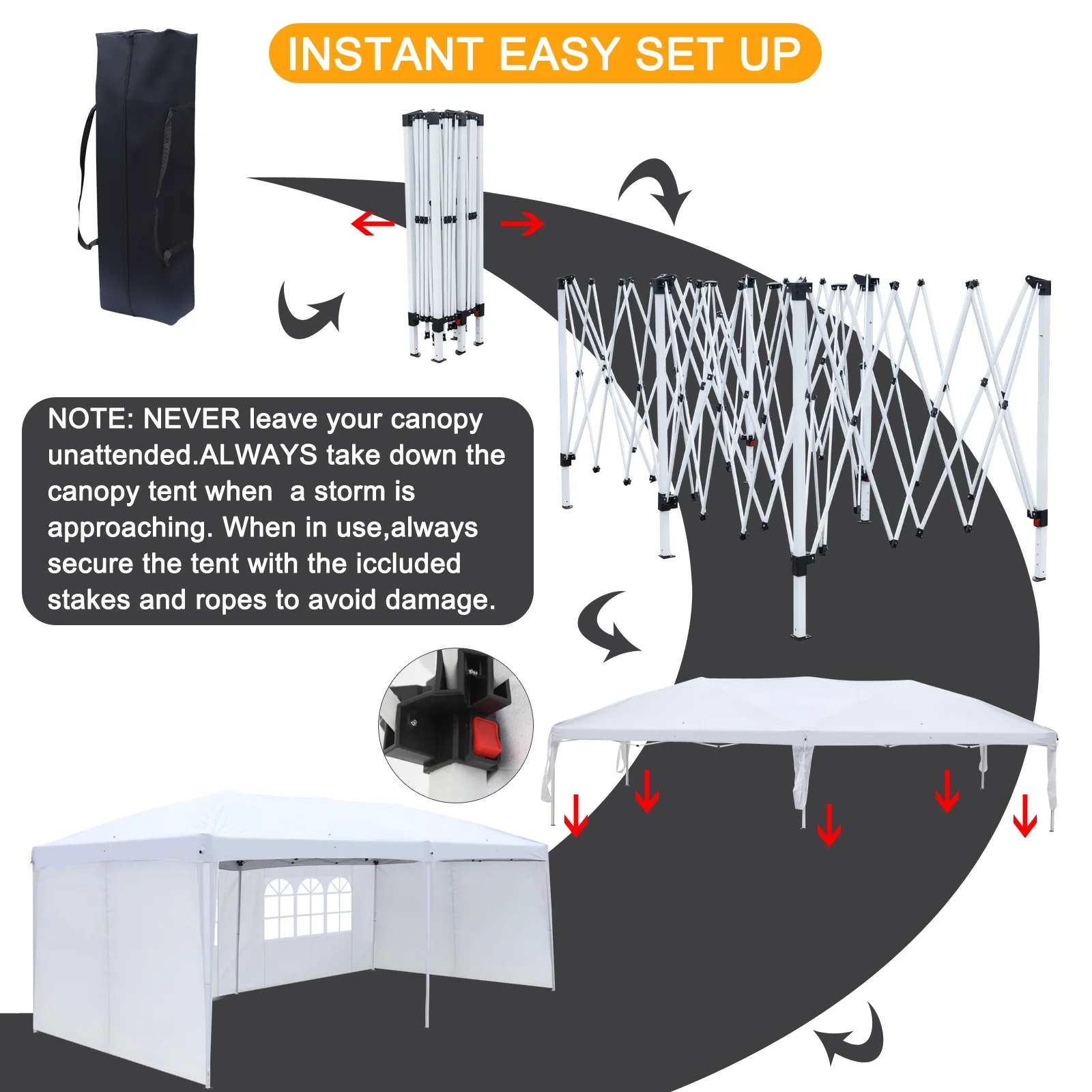 INSTANT EASY SET UP

NOTE: NEVER leave your canopy unattended.ALWAYS take down the canopy tent when  a storm is approaching. When in use,always secure the tent with the iccluded stakes and ropes to avoid damage.